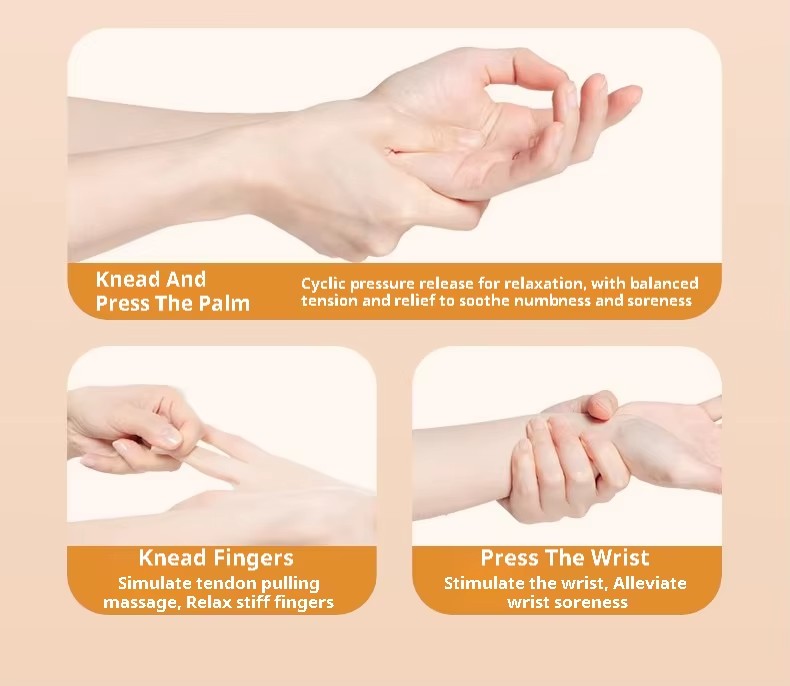 Knead And Press The Palm

Cyclic pressure release for relaxation, with balanced tension and relief to soothe numbness and soreness

Knead Fingers

Simulate tendon pulling massage, Relax stiff fingers

Press The Wrist

Stimulate the wrist, Alleviate wrist soreness